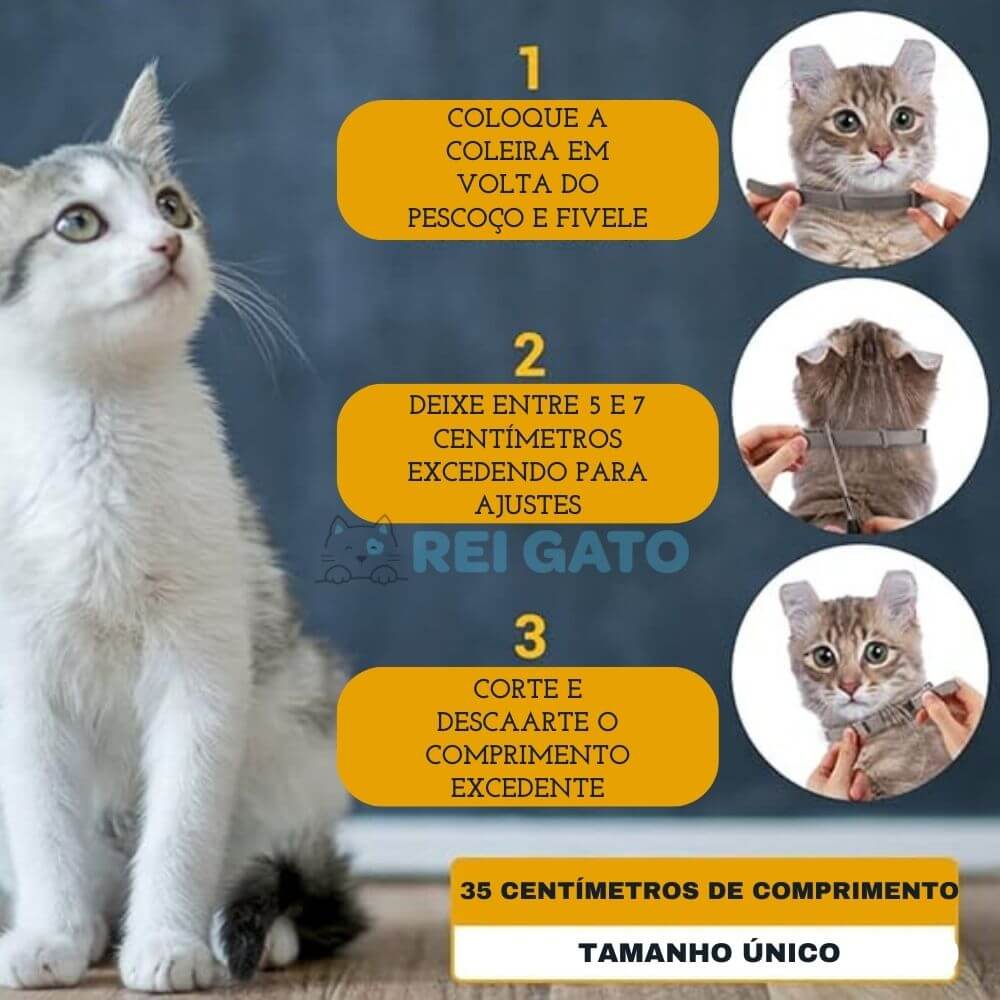 1

COLOQUE A COLEIRA EM VOLTA DO PESCOÇO E FIVELE

2

DEIXE ENTRE 5 E 7 CENTÍMETROS EXCEDENDO PARA AJUSTES

REI GATO

3

CORTE E DESCAARTE O COMPRIMENTO EXCEDENTE

35 CENTÍMETROS DE COMPRIMENTO

TAMANHO ÚNICO