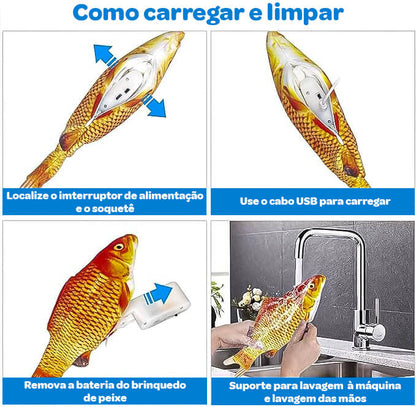 Como carregar e limpar

Localize o imterruptor de alimentação e o soquetê

Use o cabo USB para carregar

Remova a bateria do brinquedo de peixe

Suporte para lavagem à máquina e lavagem das mãos